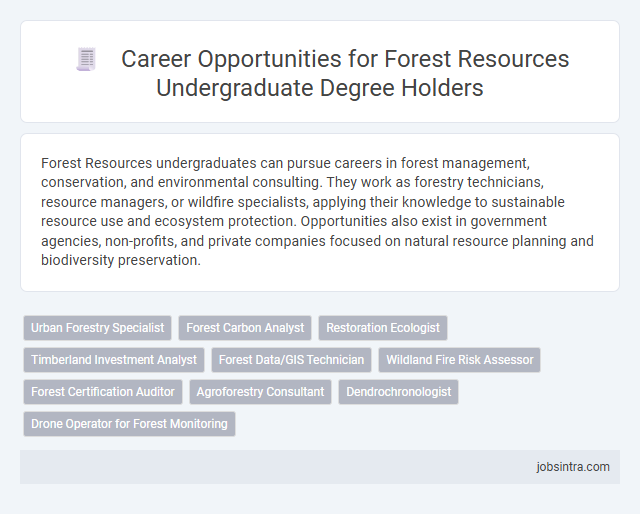 Career Opportunities for Forest Resources Undergraduate Degree Holders

Forest Resources undergraduates can pursue careers in forest management, conservation, and environmental consulting. They work as forestry technicians, resource managers, or wildfire specialists, applying their knowledge to sustainable resource use and ecosystem protection. Opportunities also exist in government agencies, non-profits, and private companies focused on natural resource planning and biodiversity preservation.

Urban Forestry Specialist
Forest Carbon Analyst
Restoration Ecologist
Timberland Investment Analyst
Forest Data/GIS Technician
Wildland Fire Risk Assessor
Forest Certification Auditor
Agroforestry Consultant
Dendrochronologist
Drone Operator for Forest Monitoring

jobsintra.com