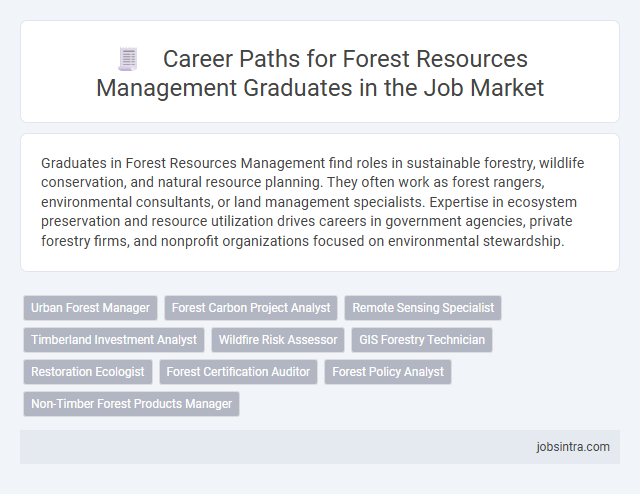 Career Paths for Forest Resources Management Graduates in the Job Market

Graduates in Forest Resources Management find roles in sustainable forestry, wildlife conservation, and natural resource planning. They often work as forest rangers, environmental consultants, or land management specialists. Expertise in ecosystem preservation and resource utilization drives careers in government agencies, private forestry firms, and nonprofit organizations focused on environmental stewardship.

Urban Forest Manager
Forest Carbon Project Analyst
Remote Sensing Specialist
Timberland Investment Analyst
Wildfire Risk Assessor
GIS Forestry Technician
Restoration Ecologist
Forest Certification Auditor
Forest Policy Analyst
Non-Timber Forest Products Manager

jobsintra.com