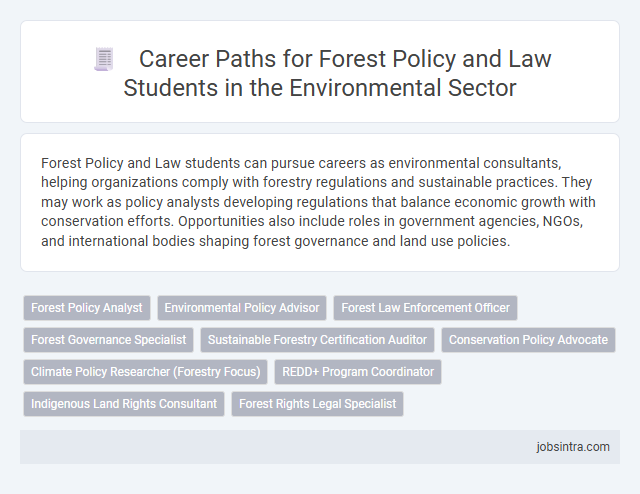 Career Paths for Forest Policy and Law Students in the Environmental Sector

Forest Policy and Law students can pursue careers as environmental consultants, helping organizations comply with forestry regulations and sustainable practices. They may work as policy analysts developing regulations that balance economic growth with conservation efforts. Opportunities also include roles in government agencies, NGOs, and international bodies shaping forest governance and land use policies.

Forest Policy Analyst
Environmental Policy Advisor
Forest Law Enforcement Officer
Forest Governance Specialist
Sustainable Forestry Certification Auditor
Conservation Policy Advocate
Climate Policy Researcher (Forestry Focus)
REDD+ Program Coordinator
Indigenous Land Rights Consultant
Forest Rights Legal Specialist

jobsintra.com