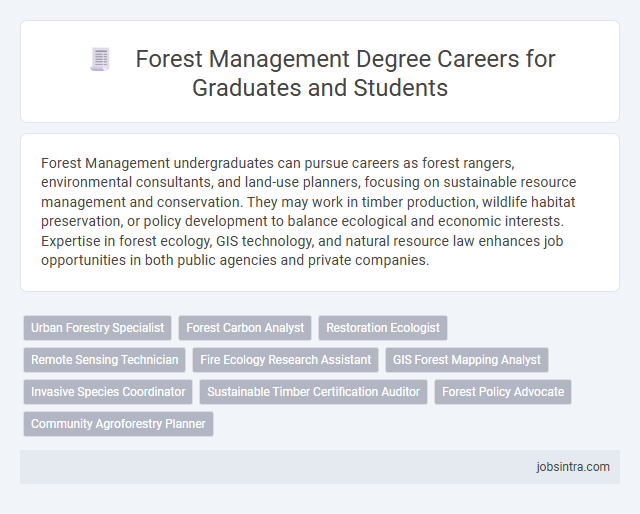 Forest Management Degree Careers for Graduates and Students

Forest Management undergraduates can pursue careers as forest rangers, environmental consultants, and land-use planners, focusing on sustainable resource management and conservation. They may work in timber production, wildlife habitat preservation, or policy development to balance ecological and economic interests. Expertise in forest ecology, GIS technology, and natural resource law enhances job opportunities in both public agencies and private companies.

Urban Forestry Specialist
Forest Carbon Analyst
Restoration Ecologist
Remote Sensing Technician
Fire Ecology Research Assistant
GIS Forest Mapping Analyst
Invasive Species Coordinator
Sustainable Timber Certification Auditor
Forest Policy Advocate
Community Agroforestry Planner

jobsintra.com