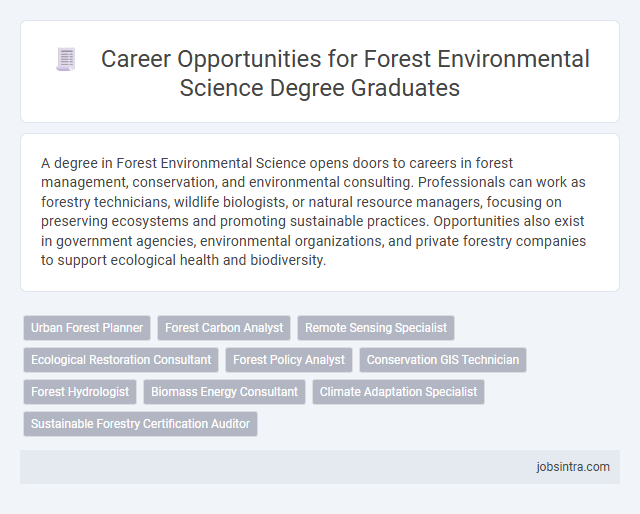 Career Opportunities for Forest Environmental Science Degree Graduates

A degree in Forest Environmental Science opens doors to careers in forest management, conservation, and environmental consulting. Professionals can work as forestry technicians, wildlife biologists, or natural resource managers, focusing on preserving ecosystems and promoting sustainable practices. Opportunities also exist in government agencies, environmental organizations, and private forestry companies to support ecological health and biodiversity.

Urban Forest Planner
Forest Carbon Analyst
Remote Sensing Specialist
Ecological Restoration Consultant
Forest Policy Analyst
Conservation GIS Technician
Forest Hydrologist
Biomass Energy Consultant
Climate Adaptation Specialist
Sustainable Forestry Certification Auditor

jobsintra.com