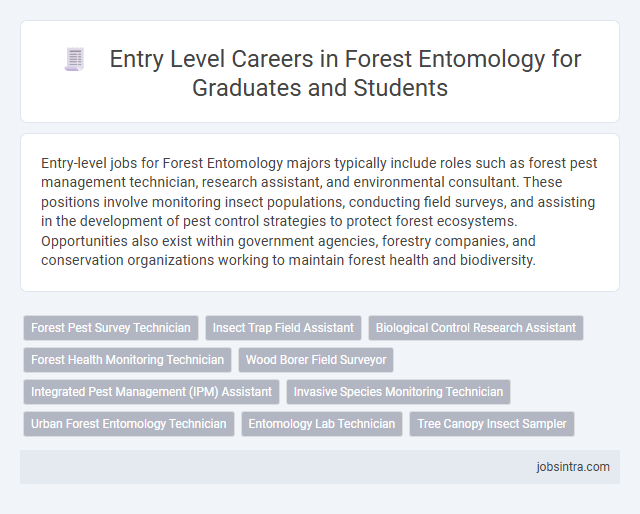 Entry Level Careers in Forest Entomology for Graduates and Students

Entry-level jobs for Forest Entomology majors typically include roles such as forest pest management technician, research assistant, and environmental consultant. These positions involve monitoring insect populations, conducting field surveys, and assisting in the development of pest control strategies to protect forest ecosystems. Opportunities also exist within government agencies, forestry companies, and conservation organizations working to maintain forest health and biodiversity.

Forest Pest Survey Technician
Insect Trap Field Assistant
Biological Control Research Assistant
Forest Health Monitoring Technician
Wood Borer Field Surveyor
Integrated Pest Management (IPM) Assistant
Invasive Species Monitoring Technician
Urban Forest Entomology Technician
Entomology Lab Technician
Tree Canopy Insect Sampler

jobsintra.com