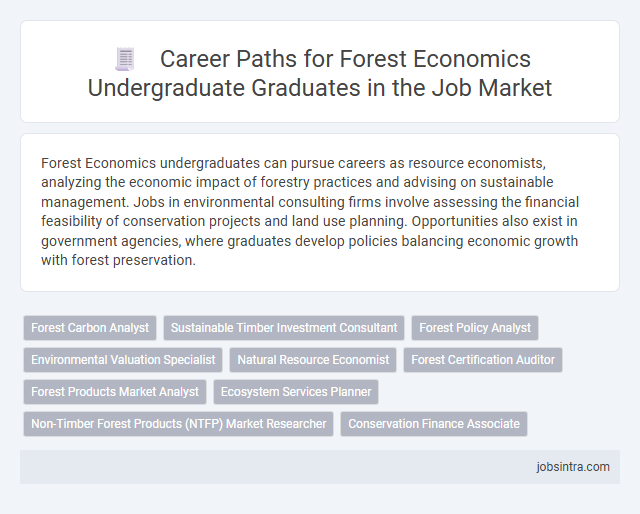 Career Paths for Forest Economics Undergraduate Graduates in the Job Market

Forest Economics undergraduates can pursue careers as resource economists, analyzing the economic impact of forestry practices and advising on sustainable management. Jobs in environmental consulting firms involve assessing the financial feasibility of conservation projects and land use planning. Opportunities also exist in government agencies, where graduates develop policies balancing economic growth with forest preservation.

Forest Carbon Analyst
Sustainable Timber Investment Consultant
Forest Policy Analyst
Environmental Valuation Specialist
Natural Resource Economist
Forest Certification Auditor
Forest Products Market Analyst
Ecosystem Services Planner
Non-Timber Forest Products (NTFP) Market Researcher
Conservation Finance Associate

jobsintra.com