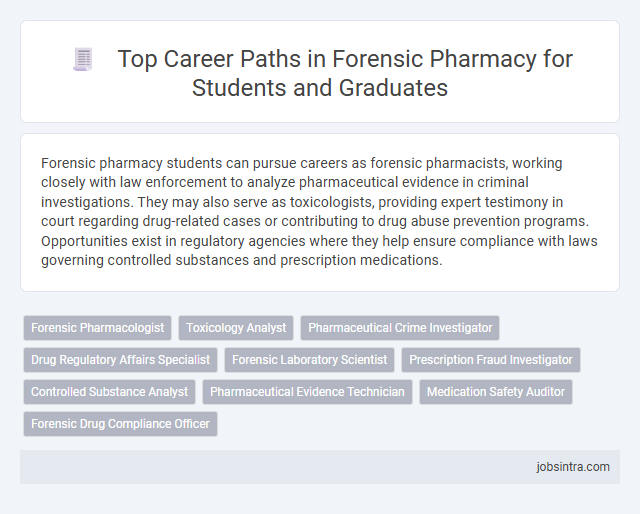 Top Career Paths in Forensic Pharmacy for Students and Graduates

Forensic pharmacy students can pursue careers as forensic pharmacists, working closely with law enforcement to analyze pharmaceutical evidence in criminal investigations. They may also serve as toxicologists, providing expert testimony in court regarding drug-related cases or contributing to drug abuse prevention programs. Opportunities exist in regulatory agencies where they help ensure compliance with laws governing controlled substances and prescription medications.

Forensic Pharmacologist
Toxicology Analyst
Pharmaceutical Crime Investigator
Drug Regulatory Affairs Specialist
Forensic Laboratory Scientist
Prescription Fraud Investigator
Controlled Substance Analyst
Pharmaceutical Evidence Technician
Medication Safety Auditor
Forensic Drug Compliance Officer

jobsintra.com