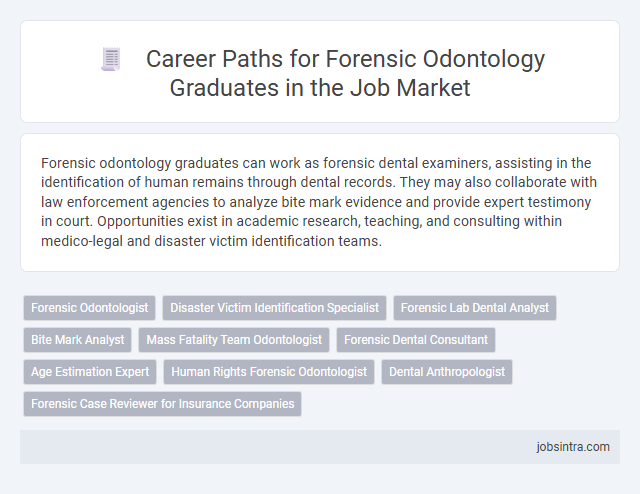 Career Paths for Forensic Odontology Graduates in the Job Market

Forensic odontology graduates can work as forensic dental examiners, assisting in the identification of human remains through dental records. They may also collaborate with law enforcement agencies to analyze bite mark evidence and provide expert testimony in court. Opportunities exist in academic research, teaching, and consulting within medico-legal and disaster victim identification teams.

Forensic Odontologist
Disaster Victim Identification Specialist
Forensic Lab Dental Analyst
Bite Mark Analyst
Mass Fatality Team Odontologist
Forensic Dental Consultant
Age Estimation Expert
Human Rights Forensic Odontologist
Dental Anthropologist
Forensic Case Reviewer for Insurance Companies

jobsintra.com