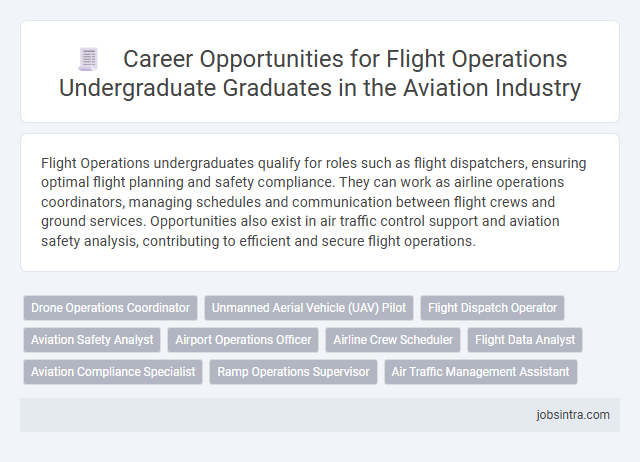 Career Opportunities for Flight Operations Undergraduate Graduates in the Aviation Industry

Flight Operations undergraduates qualify for roles such as flight dispatchers, ensuring optimal flight planning and safety compliance. They can work as airline operations coordinators, managing schedules and communication between flight crews and ground services. Opportunities also exist in air traffic control support and aviation safety analysis, contributing to efficient and secure flight operations.

Drone Operations Coordinator
Unmanned Aerial Vehicle (UAV) Pilot
Flight Dispatch Operator
Aviation Safety Analyst
Airport Operations Officer
Airline Crew Scheduler
Flight Data Analyst
Aviation Compliance Specialist
Ramp Operations Supervisor
Air Traffic Management Assistant

jobsintra.com