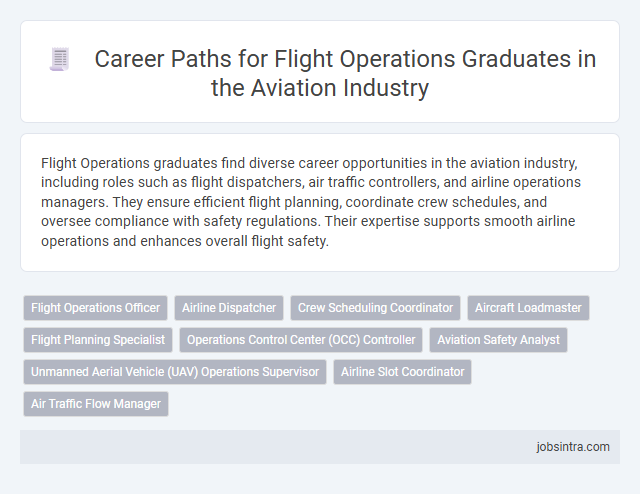 Career Paths for Flight Operations Graduates in the Aviation Industry

Flight Operations graduates find diverse career opportunities in the aviation industry, including roles such as flight dispatchers, air traffic controllers, and airline operations managers. They ensure efficient flight planning, coordinate crew schedules, and oversee compliance with safety regulations. Their expertise supports smooth airline operations and enhances overall flight safety.

Flight Operations Officer
Airline Dispatcher
Crew Scheduling Coordinator
Aircraft Loadmaster
Flight Planning Specialist
Operations Control Center (OCC) Controller
Aviation Safety Analyst
Unmanned Aerial Vehicle (UAV) Operations Supervisor
Airline Slot Coordinator
Air Traffic Flow Manager

jobsintra.com