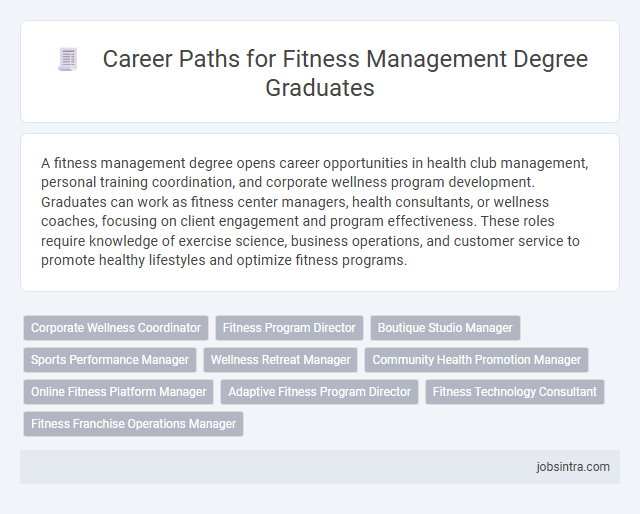 Career Paths for Fitness Management Degree Graduates

A fitness management degree opens career opportunities in health club management, personal training coordination, and corporate wellness program development. Graduates can work as fitness center managers, health consultants, or wellness coaches, focusing on client engagement and program effectiveness. These roles require knowledge of exercise science, business operations, and customer service to promote healthy lifestyles and optimize fitness programs.

Corporate Wellness Coordinator
Fitness Program Director
Boutique Studio Manager
Sports Performance Manager
Wellness Retreat Manager
Community Health Promotion Manager
Online Fitness Platform Manager
Adaptive Fitness Program Director
Fitness Technology Consultant
Fitness Franchise Operations Manager

jobsintra.com