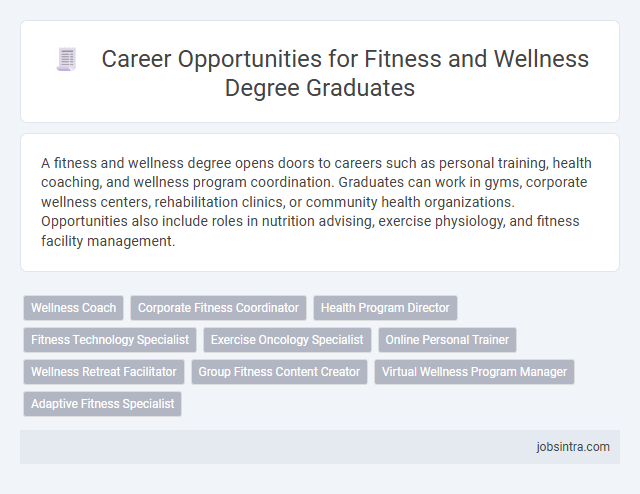 Career Opportunities for Fitness and Wellness Degree Graduates

A fitness and wellness degree opens doors to careers such as personal training, health coaching, and wellness program coordination. Graduates can work in gyms, corporate wellness centers, rehabilitation clinics, or community health organizations. Opportunities also include roles in nutrition advising, exercise physiology, and fitness facility management.

Wellness Coach
Corporate Fitness Coordinator
Health Program Director
Fitness Technology Specialist
Exercise Oncology Specialist
Online Personal Trainer
Wellness Retreat Facilitator
Group Fitness Content Creator
Virtual Wellness Program Manager
Adaptive Fitness Specialist

jobsintra.com