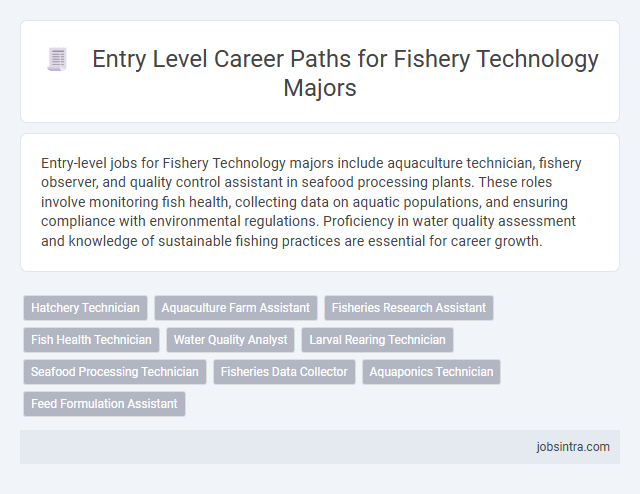 Entry Level Career Paths for Fishery Technology Majors

Entry-level jobs for Fishery Technology majors include aquaculture technician, fishery observer, and quality control assistant in seafood processing plants. These roles involve monitoring fish health, collecting data on aquatic populations, and ensuring compliance with environmental regulations. Proficiency in water quality assessment and knowledge of sustainable fishing practices are essential for career growth.

Hatchery Technician
Aquaculture Farm Assistant
Fisheries Research Assistant
Fish Health Technician
Water Quality Analyst
Larval Rearing Technician
Seafood Processing Technician
Fisheries Data Collector
Aquaponics Technician
Feed Formulation Assistant

jobsintra.com