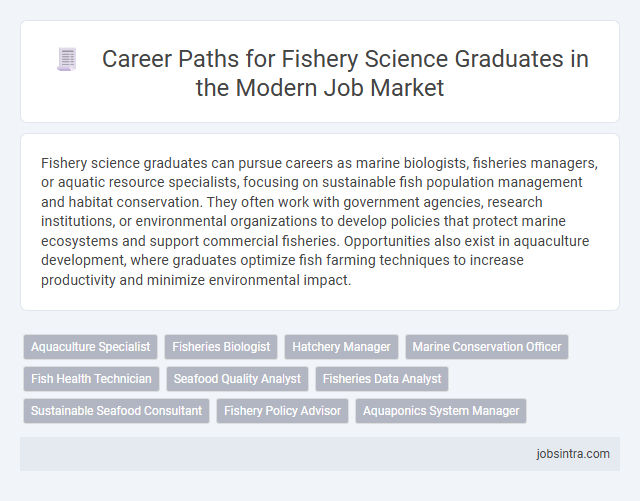 Career Paths for Fishery Science Graduates in the Modern Job Market

Fishery science graduates can pursue careers as marine biologists, fisheries managers, or aquatic resource specialists, focusing on sustainable fish population management and habitat conservation. They often work with government agencies, research institutions, or environmental organizations to develop policies that protect marine ecosystems and support commercial fisheries. Opportunities also exist in aquaculture development, where graduates optimize fish farming techniques to increase productivity and minimize environmental impact.

Aquaculture Specialist
Fisheries Biologist
Hatchery Manager
Marine Conservation Officer
Fish Health Technician
Seafood Quality Analyst
Fisheries Data Analyst
Sustainable Seafood Consultant
Fishery Policy Advisor
Aquaponics System Manager

jobsintra.com