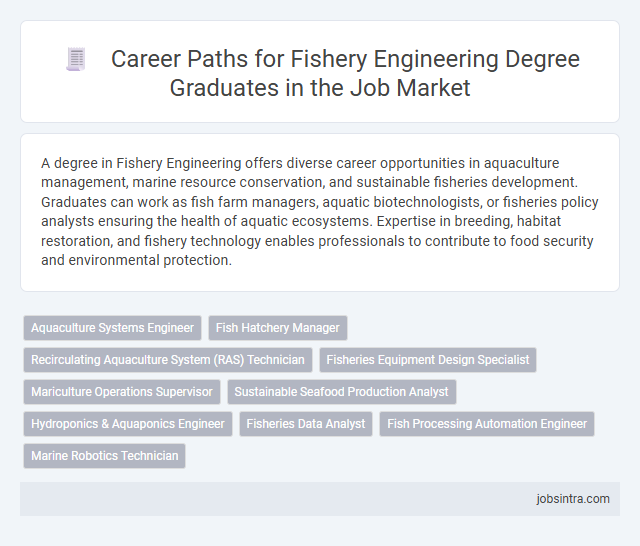 Career Paths for Fishery Engineering Degree Graduates in the Job Market

A degree in Fishery Engineering offers diverse career opportunities in aquaculture management, marine resource conservation, and sustainable fisheries development. Graduates can work as fish farm managers, aquatic biotechnologists, or fisheries policy analysts ensuring the health of aquatic ecosystems. Expertise in breeding, habitat restoration, and fishery technology enables professionals to contribute to food security and environmental protection.

Aquaculture Systems Engineer
Fish Hatchery Manager
Recirculating Aquaculture System (RAS) Technician
Fisheries Equipment Design Specialist
Mariculture Operations Supervisor
Sustainable Seafood Production Analyst
Hydroponics & Aquaponics Engineer
Fisheries Data Analyst
Fish Processing Automation Engineer
Marine Robotics Technician

jobsintra.com