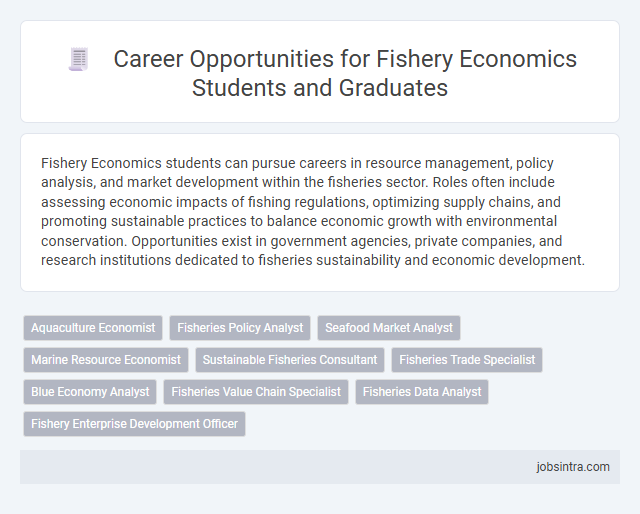 Career Opportunities for Fishery Economics Students and Graduates

Fishery Economics students can pursue careers in resource management, policy analysis, and market development within the fisheries sector. Roles often include assessing economic impacts of fishing regulations, optimizing supply chains, and promoting sustainable practices to balance economic growth with environmental conservation. Opportunities exist in government agencies, private companies, and research institutions dedicated to fisheries sustainability and economic development.

Aquaculture Economist
Fisheries Policy Analyst
Seafood Market Analyst
Marine Resource Economist
Sustainable Fisheries Consultant
Fisheries Trade Specialist
Blue Economy Analyst
Fisheries Value Chain Specialist
Fisheries Data Analyst
Fishery Enterprise Development Officer

jobsintra.com