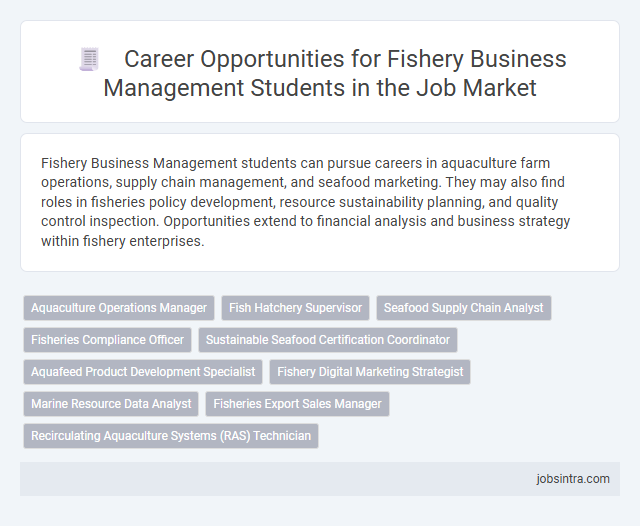 Career Opportunities for Fishery Business Management Students in the Job Market

Fishery Business Management students can pursue careers in aquaculture farm operations, supply chain management, and seafood marketing. They may also find roles in fisheries policy development, resource sustainability planning, and quality control inspection. Opportunities extend to financial analysis and business strategy within fishery enterprises.

Aquaculture Operations Manager
Fish Hatchery Supervisor
Seafood Supply Chain Analyst
Fisheries Compliance Officer
Sustainable Seafood Certification Coordinator
Aquafeed Product Development Specialist
Fishery Digital Marketing Strategist
Marine Resource Data Analyst
Fisheries Export Sales Manager
Recirculating Aquaculture Systems (RAS) Technician

jobsintra.com