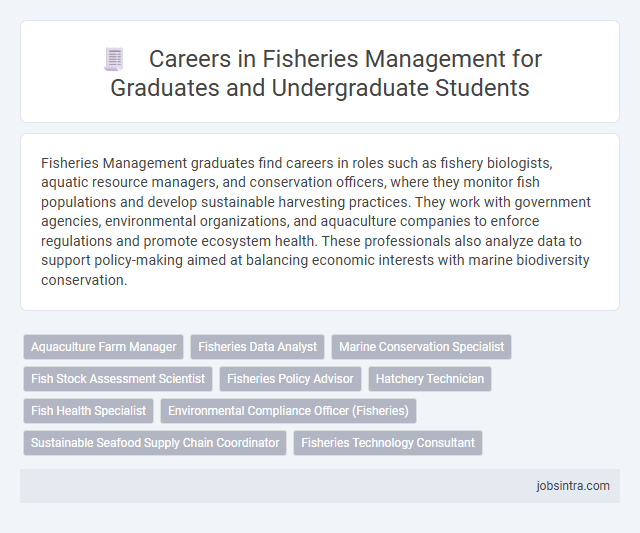 Careers in Fisheries Management for Graduates and Undergraduate Students

Fisheries Management graduates find careers in roles such as fishery biologists, aquatic resource managers, and conservation officers, where they monitor fish populations and develop sustainable harvesting practices. They work with government agencies, environmental organizations, and aquaculture companies to enforce regulations and promote ecosystem health. These professionals also analyze data to support policy-making aimed at balancing economic interests with marine biodiversity conservation.

Aquaculture Farm Manager
Fisheries Data Analyst
Marine Conservation Specialist
Fish Stock Assessment Scientist
Fisheries Policy Advisor
Hatchery Technician
Fish Health Specialist
Environmental Compliance Officer (Fisheries)
Sustainable Seafood Supply Chain Coordinator
Fisheries Technology Consultant

jobsintra.com