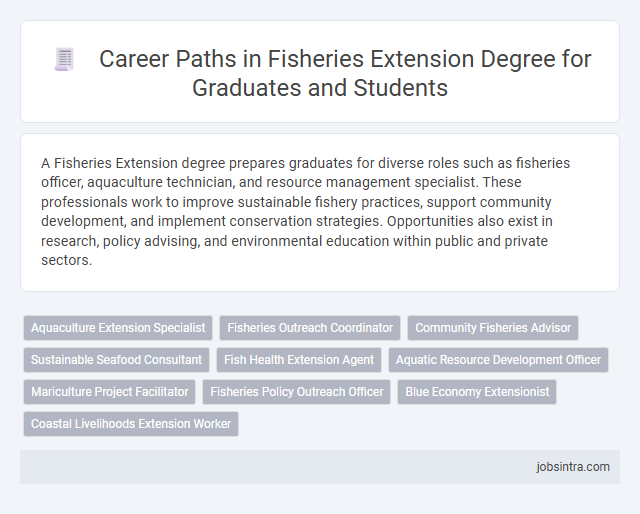 Career Paths in Fisheries Extension Degree for Graduates and Students

A Fisheries Extension degree prepares graduates for diverse roles such as fisheries officer, aquaculture technician, and resource management specialist. These professionals work to improve sustainable fishery practices, support community development, and implement conservation strategies. Opportunities also exist in research, policy advising, and environmental education within public and private sectors.

Aquaculture Extension Specialist
Fisheries Outreach Coordinator
Community Fisheries Advisor
Sustainable Seafood Consultant
Fish Health Extension Agent
Aquatic Resource Development Officer
Mariculture Project Facilitator
Fisheries Policy Outreach Officer
Blue Economy Extensionist
Coastal Livelihoods Extension Worker

jobsintra.com