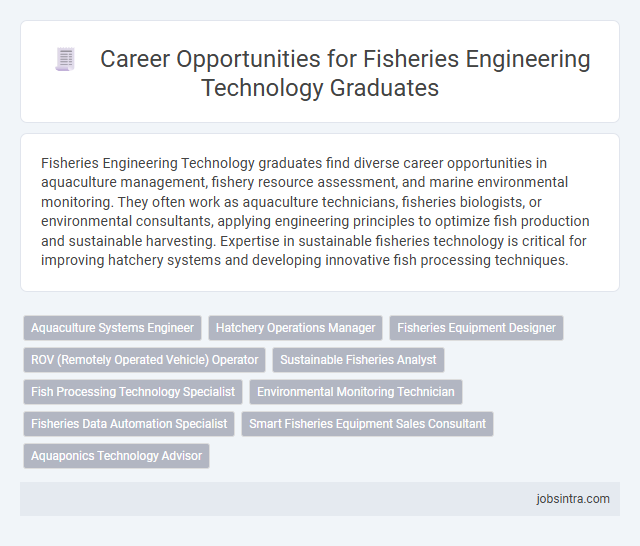 Career Opportunities for Fisheries Engineering Technology Graduates

Fisheries Engineering Technology graduates find diverse career opportunities in aquaculture management, fishery resource assessment, and marine environmental monitoring. They often work as aquaculture technicians, fisheries biologists, or environmental consultants, applying engineering principles to optimize fish production and sustainable harvesting. Expertise in sustainable fisheries technology is critical for improving hatchery systems and developing innovative fish processing techniques.

Aquaculture Systems Engineer
Hatchery Operations Manager
Fisheries Equipment Designer
ROV (Remotely Operated Vehicle) Operator
Sustainable Fisheries Analyst
Fish Processing Technology Specialist
Environmental Monitoring Technician
Fisheries Data Automation Specialist
Smart Fisheries Equipment Sales Consultant
Aquaponics Technology Advisor

jobsintra.com