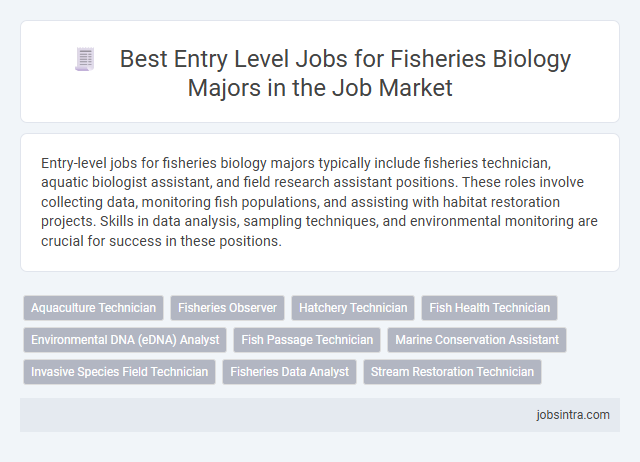 Best Entry Level Jobs for Fisheries Biology Majors in the Job Market

Entry-level jobs for fisheries biology majors typically include fisheries technician, aquatic biologist assistant, and field research assistant positions. These roles involve collecting data, monitoring fish populations, and assisting with habitat restoration projects. Skills in data analysis, sampling techniques, and environmental monitoring are crucial for success in these positions.

Aquaculture Technician
Fisheries Observer
Hatchery Technician
Fish Health Technician
Environmental DNA (eDNA) Analyst
Fish Passage Technician
Marine Conservation Assistant
Invasive Species Field Technician
Fisheries Data Analyst
Stream Restoration Technician

jobsintra.com