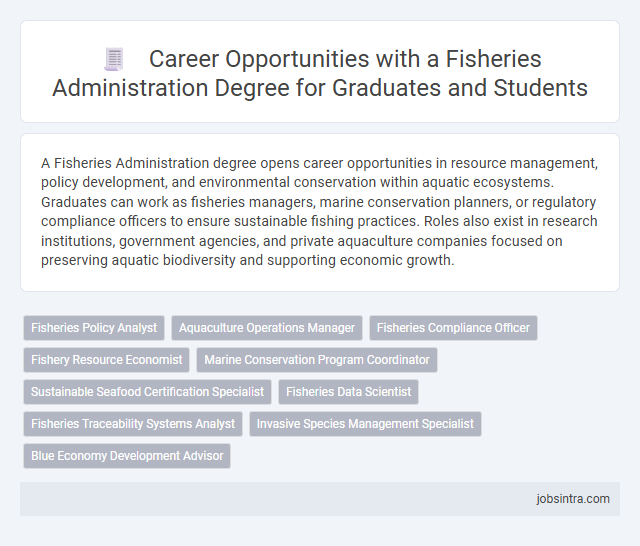 Career Opportunities with a Fisheries Administration Degree for Graduates and Students

A Fisheries Administration degree opens career opportunities in resource management, policy development, and environmental conservation within aquatic ecosystems. Graduates can work as fisheries managers, marine conservation planners, or regulatory compliance officers to ensure sustainable fishing practices. Roles also exist in research institutions, government agencies, and private aquaculture companies focused on preserving aquatic biodiversity and supporting economic growth.

Fisheries Policy Analyst
Aquaculture Operations Manager
Fisheries Compliance Officer
Fishery Resource Economist
Marine Conservation Program Coordinator
Sustainable Seafood Certification Specialist
Fisheries Data Scientist
Fisheries Traceability Systems Analyst
Invasive Species Management Specialist
Blue Economy Development Advisor

jobsintra.com