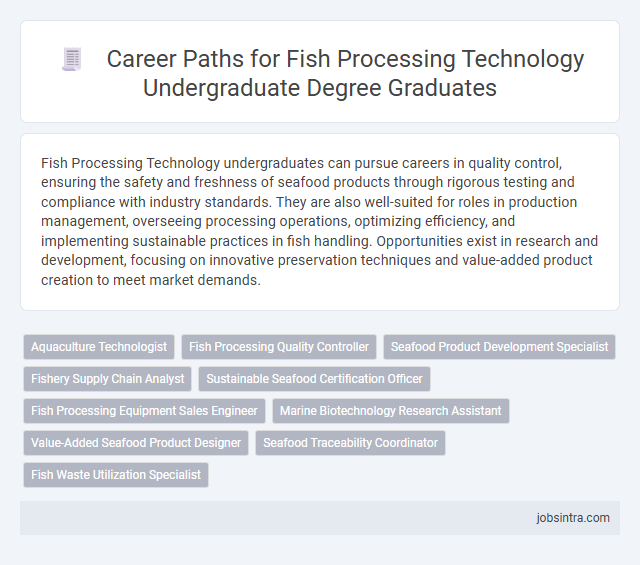 Career Paths for Fish Processing Technology Undergraduate Degree Graduates

Fish Processing Technology undergraduates can pursue careers in quality control, ensuring the safety and freshness of seafood products through rigorous testing and compliance with industry standards. They are also well-suited for roles in production management, overseeing processing operations, optimizing efficiency, and implementing sustainable practices in fish handling. Opportunities exist in research and development, focusing on innovative preservation techniques and value-added product creation to meet market demands.

Aquaculture Technologist
Fish Processing Quality Controller
Seafood Product Development Specialist
Fishery Supply Chain Analyst
Sustainable Seafood Certification Officer
Fish Processing Equipment Sales Engineer
Marine Biotechnology Research Assistant
Value-Added Seafood Product Designer
Seafood Traceability Coordinator
Fish Waste Utilization Specialist

jobsintra.com