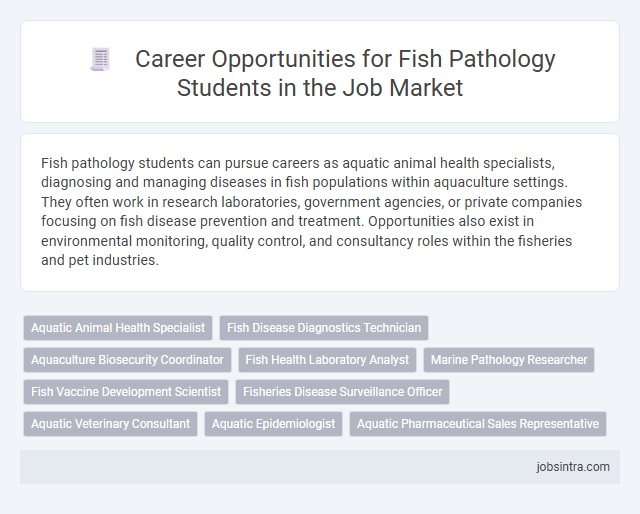 Career Opportunities for Fish Pathology Students in the Job Market

Fish pathology students can pursue careers as aquatic animal health specialists, diagnosing and managing diseases in fish populations within aquaculture settings. They often work in research laboratories, government agencies, or private companies focusing on fish disease prevention and treatment. Opportunities also exist in environmental monitoring, quality control, and consultancy roles within the fisheries and pet industries.

Aquatic Animal Health Specialist
Fish Disease Diagnostics Technician
Aquaculture Biosecurity Coordinator
Fish Health Laboratory Analyst
Marine Pathology Researcher
Fish Vaccine Development Scientist
Fisheries Disease Surveillance Officer
Aquatic Veterinary Consultant
Aquatic Epidemiologist
Aquatic Pharmaceutical Sales Representative

jobsintra.com