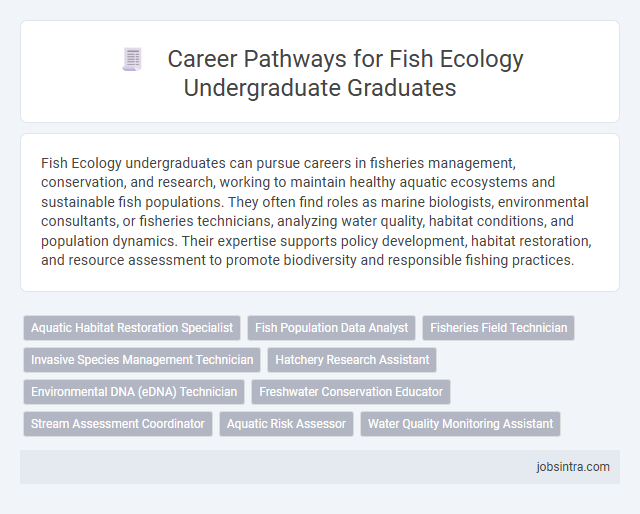 Career Pathways for Fish Ecology Undergraduate Graduates

Fish Ecology undergraduates can pursue careers in fisheries management, conservation, and research, working to maintain healthy aquatic ecosystems and sustainable fish populations. They often find roles as marine biologists, environmental consultants, or fisheries technicians, analyzing water quality, habitat conditions, and population dynamics. Their expertise supports policy development, habitat restoration, and resource assessment to promote biodiversity and responsible fishing practices.

Aquatic Habitat Restoration Specialist
Fish Population Data Analyst
Fisheries Field Technician
Invasive Species Management Technician
Hatchery Research Assistant
Environmental DNA (eDNA) Technician
Freshwater Conservation Educator
Stream Assessment Coordinator
Aquatic Risk Assessor
Water Quality Monitoring Assistant

jobsintra.com