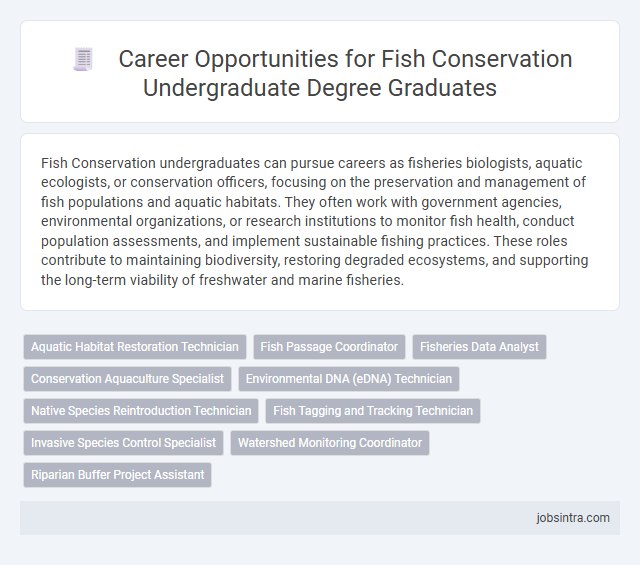 Career Opportunities for Fish Conservation Undergraduate Degree Graduates

Fish Conservation undergraduates can pursue careers as fisheries biologists, aquatic ecologists, or conservation officers, focusing on the preservation and management of fish populations and aquatic habitats. They often work with government agencies, environmental organizations, or research institutions to monitor fish health, conduct population assessments, and implement sustainable fishing practices. These roles contribute to maintaining biodiversity, restoring degraded ecosystems, and supporting the long-term viability of freshwater and marine fisheries.

Aquatic Habitat Restoration Technician
Fish Passage Coordinator
Fisheries Data Analyst
Conservation Aquaculture Specialist
Environmental DNA (eDNA) Technician
Native Species Reintroduction Technician
Fish Tagging and Tracking Technician
Invasive Species Control Specialist
Watershed Monitoring Coordinator
Riparian Buffer Project Assistant

jobsintra.com