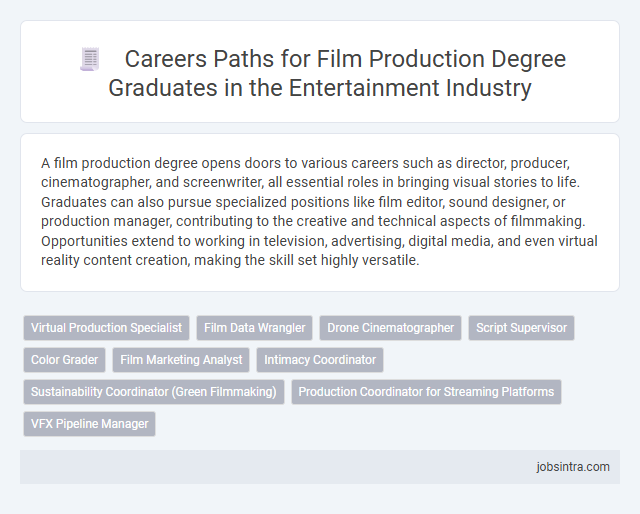 Careers Paths for Film Production Degree Graduates in the Entertainment Industry

A film production degree opens doors to various careers such as director, producer, cinematographer, and screenwriter, all essential roles in bringing visual stories to life. Graduates can also pursue specialized positions like film editor, sound designer, or production manager, contributing to the creative and technical aspects of filmmaking. Opportunities extend to working in television, advertising, digital media, and even virtual reality content creation, making the skill set highly versatile.

Virtual Production Specialist
Film Data Wrangler
Drone Cinematographer
Script Supervisor
Color Grader
Film Marketing Analyst
Intimacy Coordinator
Sustainability Coordinator (Green Filmmaking)
Production Coordinator for Streaming Platforms
VFX Pipeline Manager

jobsintra.com