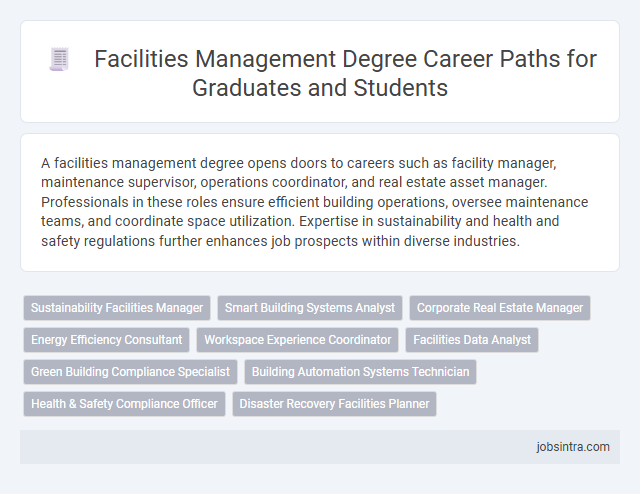 Facilities Management Degree Career Paths for Graduates and Students

A facilities management degree opens doors to careers such as facility manager, maintenance supervisor, operations coordinator, and real estate asset manager. Professionals in these roles ensure efficient building operations, oversee maintenance teams, and coordinate space utilization. Expertise in sustainability and health and safety regulations further enhances job prospects within diverse industries.

Sustainability Facilities Manager
Smart Building Systems Analyst
Corporate Real Estate Manager
Energy Efficiency Consultant
Workspace Experience Coordinator
Facilities Data Analyst
Green Building Compliance Specialist
Building Automation Systems Technician
Health & Safety Compliance Officer
Disaster Recovery Facilities Planner

jobsintra.com