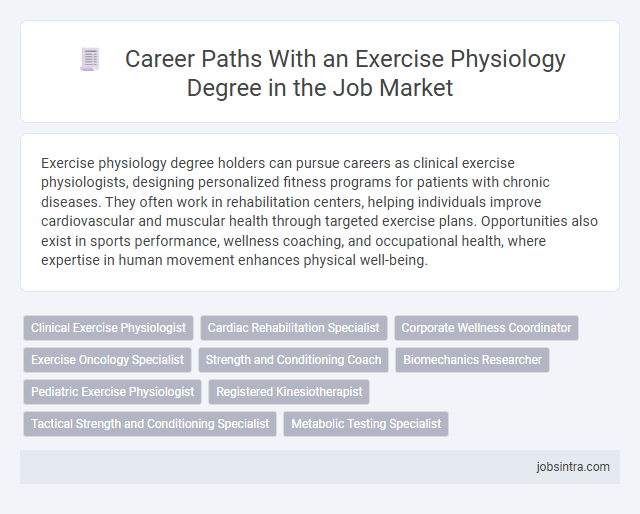 Career Paths With an Exercise Physiology Degree in the Job Market

Exercise physiology degree holders can pursue careers as clinical exercise physiologists, designing personalized fitness programs for patients with chronic diseases. They often work in rehabilitation centers, helping individuals improve cardiovascular and muscular health through targeted exercise plans. Opportunities also exist in sports performance, wellness coaching, and occupational health, where expertise in human movement enhances physical well-being.

Clinical Exercise Physiologist
Cardiac Rehabilitation Specialist
Corporate Wellness Coordinator
Exercise Oncology Specialist
Strength and Conditioning Coach
Biomechanics Researcher
Pediatric Exercise Physiologist
Registered Kinesiotherapist
Tactical Strength and Conditioning Specialist
Metabolic Testing Specialist

jobsintra.com