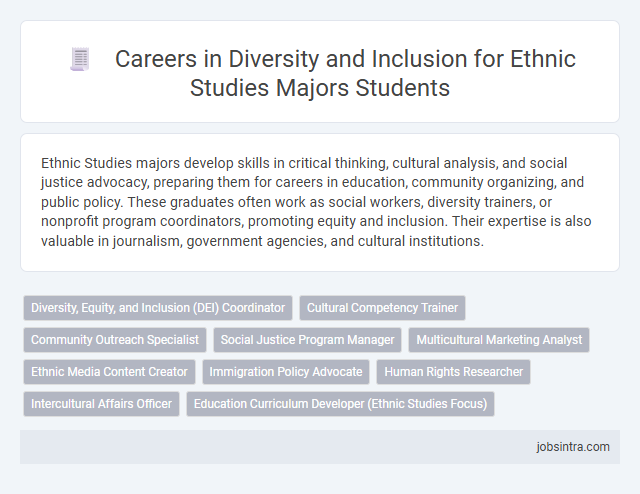 Careers in Diversity and Inclusion for Ethnic Studies Majors Students

Ethnic Studies majors develop skills in critical thinking, cultural analysis, and social justice advocacy, preparing them for careers in education, community organizing, and public policy. These graduates often work as social workers, diversity trainers, or nonprofit program coordinators, promoting equity and inclusion. Their expertise is also valuable in journalism, government agencies, and cultural institutions.

Diversity, Equity, and Inclusion (DEI) Coordinator
Cultural Competency Trainer
Community Outreach Specialist
Social Justice Program Manager
Multicultural Marketing Analyst
Ethnic Media Content Creator
Immigration Policy Advocate
Human Rights Researcher
Intercultural Affairs Officer
Education Curriculum Developer (Ethnic Studies Focus)

jobsintra.com