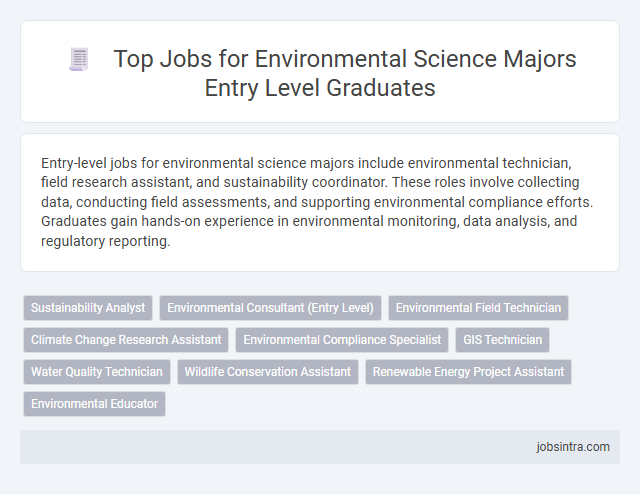 Top Jobs for Environmental Science Majors Entry Level Graduates

Entry-level jobs for environmental science majors include environmental technician, field research assistant, and sustainability coordinator. These roles involve collecting data, conducting field assessments, and supporting environmental compliance efforts. Graduates gain hands-on experience in environmental monitoring, data analysis, and regulatory reporting.

Sustainability Analyst
Environmental Consultant (Entry Level)
Environmental Field Technician
Climate Change Research Assistant
Environmental Compliance Specialist
GIS Technician
Water Quality Technician
Wildlife Conservation Assistant
Renewable Energy Project Assistant
Environmental Educator

jobsintra.com