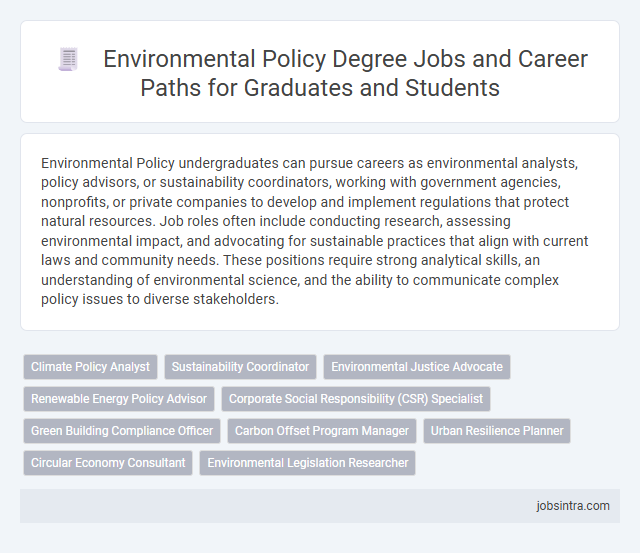 Environmental Policy Degree Jobs and Career Paths for Graduates and Students

Environmental Policy undergraduates can pursue careers as environmental analysts, policy advisors, or sustainability coordinators, working with government agencies, nonprofits, or private companies to develop and implement regulations that protect natural resources. Job roles often include conducting research, assessing environmental impact, and advocating for sustainable practices that align with current laws and community needs. These positions require strong analytical skills, an understanding of environmental science, and the ability to communicate complex policy issues to diverse stakeholders.

Climate Policy Analyst
Sustainability Coordinator
Environmental Justice Advocate
Renewable Energy Policy Advisor
Corporate Social Responsibility (CSR) Specialist
Green Building Compliance Officer
Carbon Offset Program Manager
Urban Resilience Planner
Circular Economy Consultant
Environmental Legislation Researcher

jobsintra.com