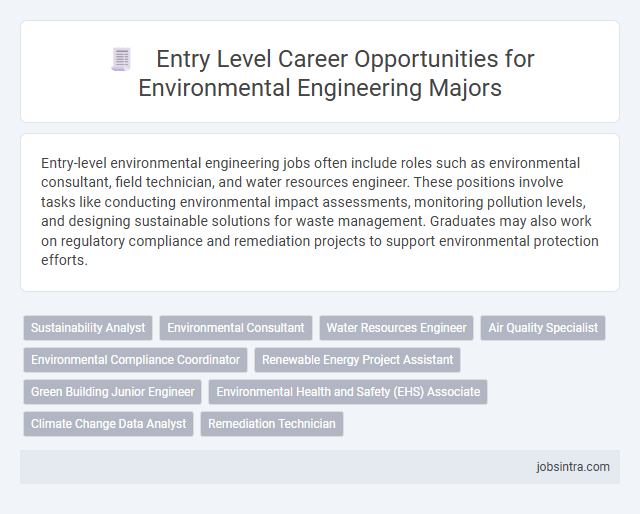 Entry Level Career Opportunities for Environmental Engineering Majors

Entry-level environmental engineering jobs often include roles such as environmental consultant, field technician, and water resources engineer. These positions involve tasks like conducting environmental impact assessments, monitoring pollution levels, and designing sustainable solutions for waste management. Graduates may also work on regulatory compliance and remediation projects to support environmental protection efforts.

Sustainability Analyst
Environmental Consultant
Water Resources Engineer
Air Quality Specialist
Environmental Compliance Coordinator
Renewable Energy Project Assistant
Green Building Junior Engineer
Environmental Health and Safety (EHS) Associate
Climate Change Data Analyst
Remediation Technician

jobsintra.com