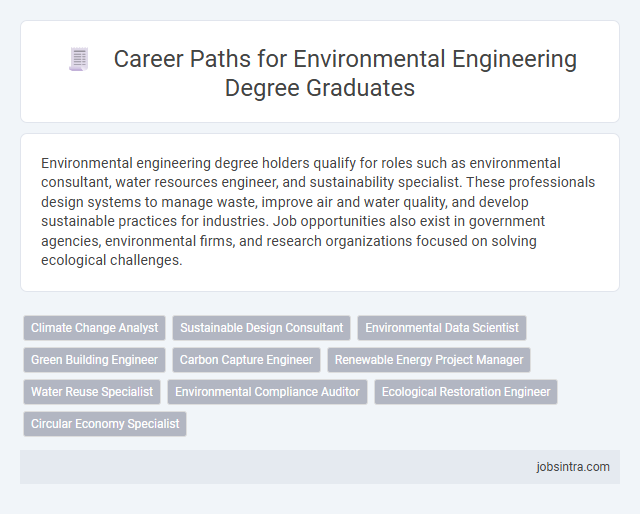 Career Paths for Environmental Engineering Degree Graduates

Environmental engineering degree holders qualify for roles such as environmental consultant, water resources engineer, and sustainability specialist. These professionals design systems to manage waste, improve air and water quality, and develop sustainable practices for industries. Job opportunities also exist in government agencies, environmental firms, and research organizations focused on solving ecological challenges.

Climate Change Analyst
Sustainable Design Consultant
Environmental Data Scientist
Green Building Engineer
Carbon Capture Engineer
Renewable Energy Project Manager
Water Reuse Specialist
Environmental Compliance Auditor
Ecological Restoration Engineer
Circular Economy Specialist

jobsintra.com