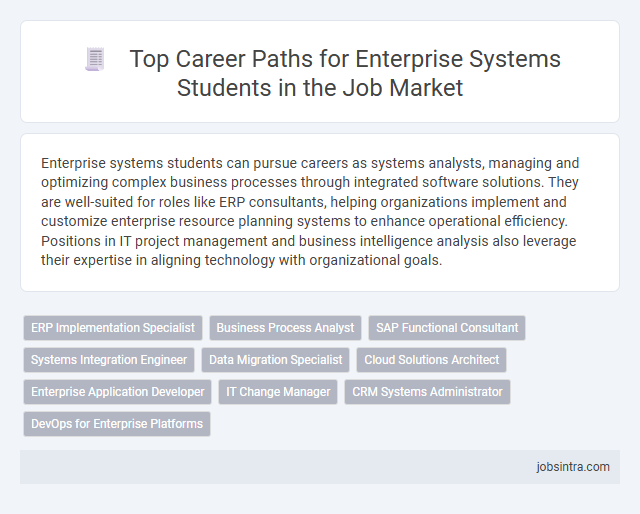 Top Career Paths for Enterprise Systems Students in the Job Market

Enterprise systems students can pursue careers as systems analysts, managing and optimizing complex business processes through integrated software solutions. They are well-suited for roles like ERP consultants, helping organizations implement and customize enterprise resource planning systems to enhance operational efficiency. Positions in IT project management and business intelligence analysis also leverage their expertise in aligning technology with organizational goals.

ERP Implementation Specialist
Business Process Analyst
SAP Functional Consultant
Systems Integration Engineer
Data Migration Specialist
Cloud Solutions Architect
Enterprise Application Developer
IT Change Manager
CRM Systems Administrator
DevOps for Enterprise Platforms

jobsintra.com