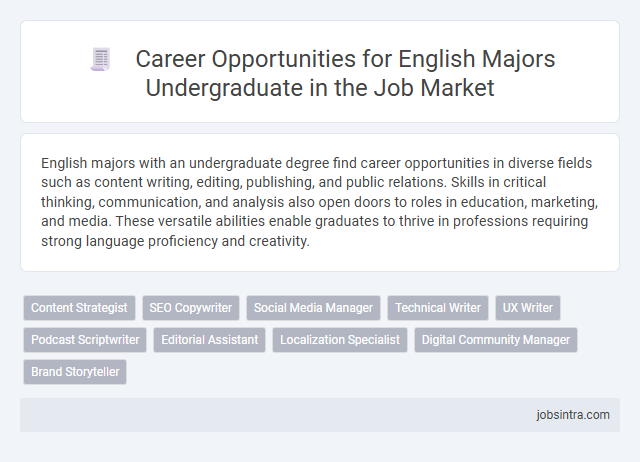 Career Opportunities for English Majors Undergraduate in the Job Market

English majors with an undergraduate degree find career opportunities in diverse fields such as content writing, editing, publishing, and public relations. Skills in critical thinking, communication, and analysis also open doors to roles in education, marketing, and media. These versatile abilities enable graduates to thrive in professions requiring strong language proficiency and creativity.

Content Strategist
SEO Copywriter
Social Media Manager
Technical Writer
UX Writer
Podcast Scriptwriter
Editorial Assistant
Localization Specialist
Digital Community Manager
Brand Storyteller

jobsintra.com