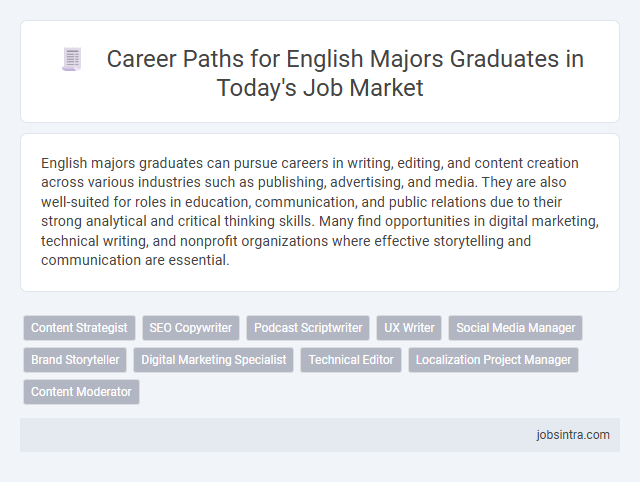 Career Paths for English Majors Graduates in Today's Job Market

English majors graduates can pursue careers in writing, editing, and content creation across various industries such as publishing, advertising, and media. They are also well-suited for roles in education, communication, and public relations due to their strong analytical and critical thinking skills. Many find opportunities in digital marketing, technical writing, and nonprofit organizations where effective storytelling and communication are essential.

Content Strategist
SEO Copywriter
Podcast Scriptwriter
UX Writer
Social Media Manager
Brand Storyteller
Digital Marketing Specialist
Technical Editor
Localization Project Manager
Content Moderator

jobsintra.com