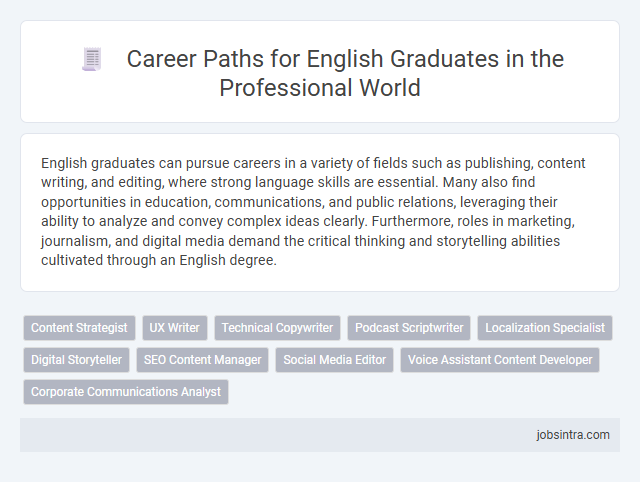 Career Paths for English Graduates in the Professional World

English graduates can pursue careers in a variety of fields such as publishing, content writing, and editing, where strong language skills are essential. Many also find opportunities in education, communications, and public relations, leveraging their ability to analyze and convey complex ideas clearly. Furthermore, roles in marketing, journalism, and digital media demand the critical thinking and storytelling abilities cultivated through an English degree.

Content Strategist
UX Writer
Technical Copywriter
Podcast Scriptwriter
Localization Specialist
Digital Storyteller
SEO Content Manager
Social Media Editor
Voice Assistant Content Developer
Corporate Communications Analyst

jobsintra.com