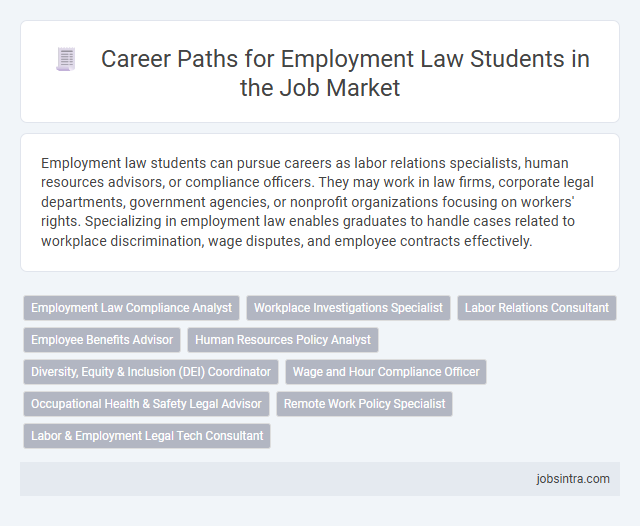 Career Paths for Employment Law Students in the Job Market

Employment law students can pursue careers as labor relations specialists, human resources advisors, or compliance officers. They may work in law firms, corporate legal departments, government agencies, or nonprofit organizations focusing on workers' rights. Specializing in employment law enables graduates to handle cases related to workplace discrimination, wage disputes, and employee contracts effectively.

Employment Law Compliance Analyst
Workplace Investigations Specialist
Labor Relations Consultant
Employee Benefits Advisor
Human Resources Policy Analyst
Diversity, Equity & Inclusion (DEI) Coordinator
Wage and Hour Compliance Officer
Occupational Health & Safety Legal Advisor
Remote Work Policy Specialist
Labor & Employment Legal Tech Consultant

jobsintra.com