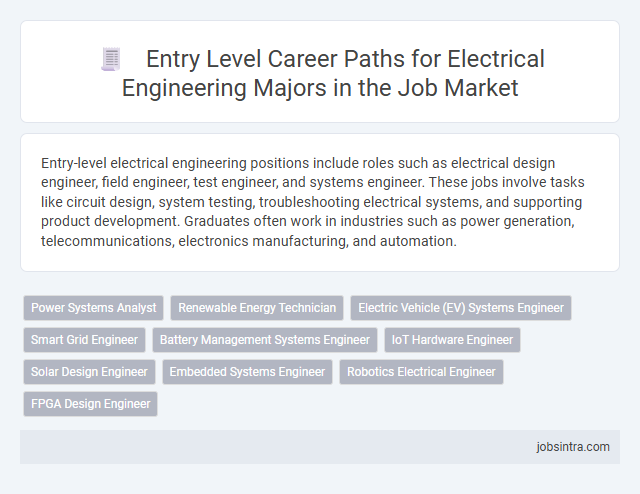 Entry Level Career Paths for Electrical Engineering Majors in the Job Market

Entry-level electrical engineering positions include roles such as electrical design engineer, field engineer, test engineer, and systems engineer. These jobs involve tasks like circuit design, system testing, troubleshooting electrical systems, and supporting product development. Graduates often work in industries such as power generation, telecommunications, electronics manufacturing, and automation.

Power Systems Analyst
Renewable Energy Technician
Electric Vehicle (EV) Systems Engineer
Smart Grid Engineer
Battery Management Systems Engineer
IoT Hardware Engineer
Solar Design Engineer
Embedded Systems Engineer
Robotics Electrical Engineer
FPGA Design Engineer

jobsintra.com