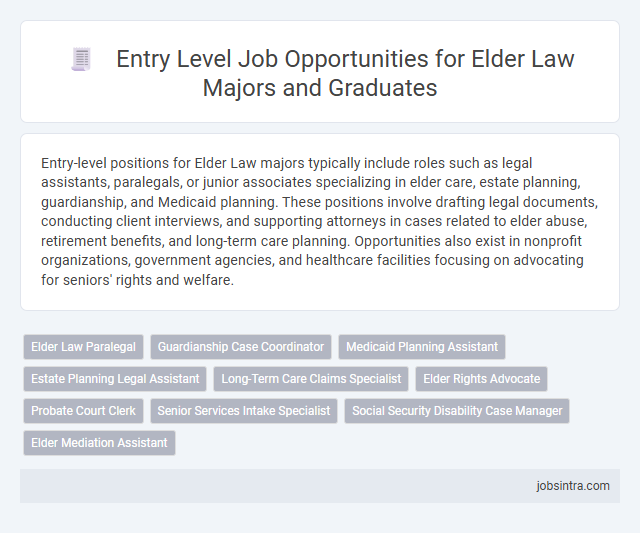 Entry Level Job Opportunities for Elder Law Majors and Graduates

Entry-level positions for Elder Law majors typically include roles such as legal assistants, paralegals, or junior associates specializing in elder care, estate planning, guardianship, and Medicaid planning. These positions involve drafting legal documents, conducting client interviews, and supporting attorneys in cases related to elder abuse, retirement benefits, and long-term care planning. Opportunities also exist in nonprofit organizations, government agencies, and healthcare facilities focusing on advocating for seniors' rights and welfare.

Elder Law Paralegal
Guardianship Case Coordinator
Medicaid Planning Assistant
Estate Planning Legal Assistant
Long-Term Care Claims Specialist
Elder Rights Advocate
Probate Court Clerk
Senior Services Intake Specialist
Social Security Disability Case Manager
Elder Mediation Assistant

jobsintra.com