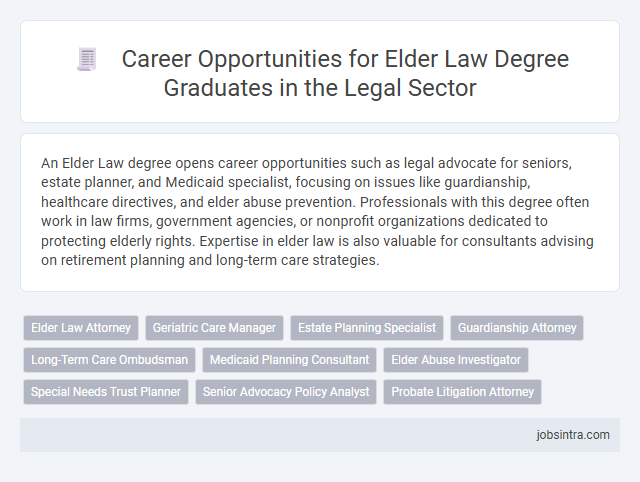 Career Opportunities for Elder Law Degree Graduates in the Legal Sector

An Elder Law degree opens career opportunities such as legal advocate for seniors, estate planner, and Medicaid specialist, focusing on issues like guardianship, healthcare directives, and elder abuse prevention. Professionals with this degree often work in law firms, government agencies, or nonprofit organizations dedicated to protecting elderly rights. Expertise in elder law is also valuable for consultants advising on retirement planning and long-term care strategies.

Elder Law Attorney
Geriatric Care Manager
Estate Planning Specialist
Guardianship Attorney
Long-Term Care Ombudsman
Medicaid Planning Consultant
Elder Abuse Investigator
Special Needs Trust Planner
Senior Advocacy Policy Analyst
Probate Litigation Attorney

jobsintra.com