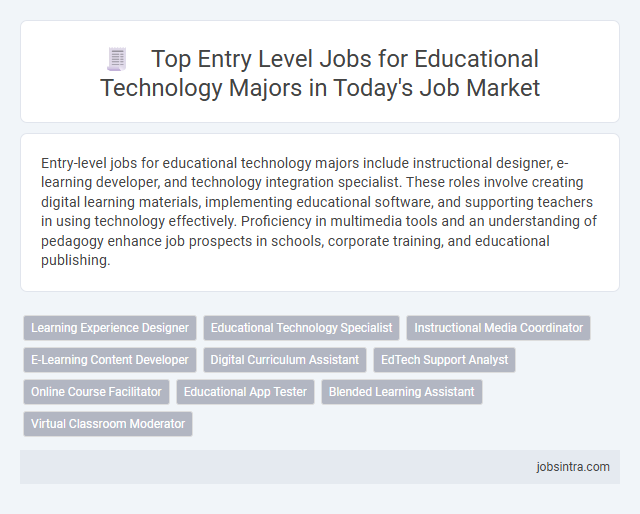 Top Entry Level Jobs for Educational Technology Majors in Today's Job Market

Entry-level jobs for educational technology majors include instructional designer, e-learning developer, and technology integration specialist. These roles involve creating digital learning materials, implementing educational software, and supporting teachers in using technology effectively. Proficiency in multimedia tools and an understanding of pedagogy enhance job prospects in schools, corporate training, and educational publishing.

Learning Experience Designer
Educational Technology Specialist
Instructional Media Coordinator
E-Learning Content Developer
Digital Curriculum Assistant
EdTech Support Analyst
Online Course Facilitator
Educational App Tester
Blended Learning Assistant
Virtual Classroom Moderator

jobsintra.com