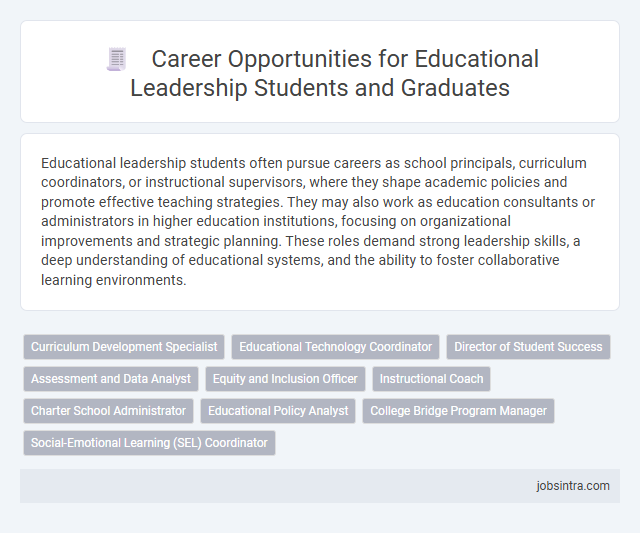 Career Opportunities for Educational Leadership Students and Graduates

Educational leadership students often pursue careers as school principals, curriculum coordinators, or instructional supervisors, where they shape academic policies and promote effective teaching strategies. They may also work as education consultants or administrators in higher education institutions, focusing on organizational improvements and strategic planning. These roles demand strong leadership skills, a deep understanding of educational systems, and the ability to foster collaborative learning environments.

Curriculum Development Specialist
Educational Technology Coordinator
Director of Student Success
Assessment and Data Analyst
Equity and Inclusion Officer
Instructional Coach
Charter School Administrator
Educational Policy Analyst
College Bridge Program Manager
Social-Emotional Learning (SEL) Coordinator

jobsintra.com