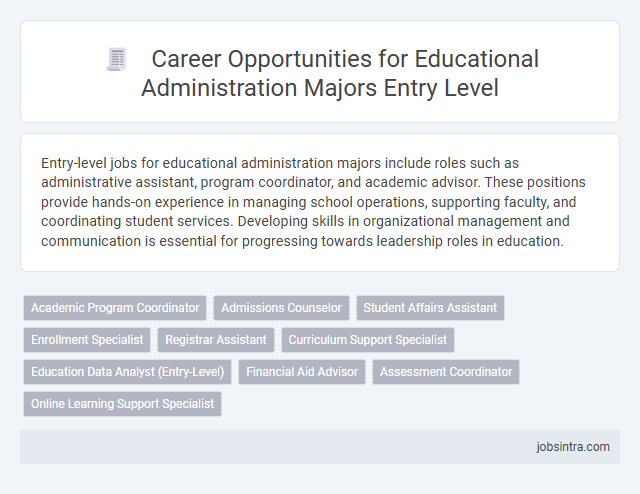 Career Opportunities for Educational Administration Majors Entry Level

Entry-level jobs for educational administration majors include roles such as administrative assistant, program coordinator, and academic advisor. These positions provide hands-on experience in managing school operations, supporting faculty, and coordinating student services. Developing skills in organizational management and communication is essential for progressing towards leadership roles in education.

Academic Program Coordinator
Admissions Counselor
Student Affairs Assistant
Enrollment Specialist
Registrar Assistant
Curriculum Support Specialist
Education Data Analyst (Entry-Level)
Financial Aid Advisor
Assessment Coordinator
Online Learning Support Specialist

jobsintra.com