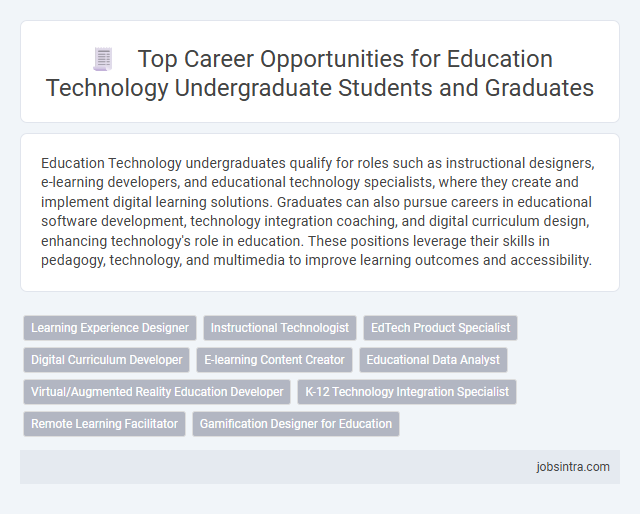 Top Career Opportunities for Education Technology Undergraduate Students and Graduates

Education Technology undergraduates qualify for roles such as instructional designers, e-learning developers, and educational technology specialists, where they create and implement digital learning solutions. Graduates can also pursue careers in educational software development, technology integration coaching, and digital curriculum design, enhancing technology's role in education. These positions leverage their skills in pedagogy, technology, and multimedia to improve learning outcomes and accessibility.

Learning Experience Designer
Instructional Technologist
EdTech Product Specialist
Digital Curriculum Developer
E-learning Content Creator
Educational Data Analyst
Virtual/Augmented Reality Education Developer
K-12 Technology Integration Specialist
Remote Learning Facilitator
Gamification Designer for Education

jobsintra.com