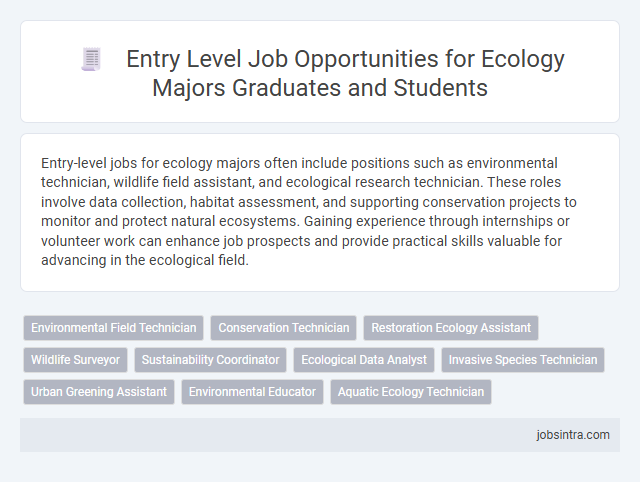 Entry Level Job Opportunities for Ecology Majors Graduates and Students

Entry-level jobs for ecology majors often include positions such as environmental technician, wildlife field assistant, and ecological research technician. These roles involve data collection, habitat assessment, and supporting conservation projects to monitor and protect natural ecosystems. Gaining experience through internships or volunteer work can enhance job prospects and provide practical skills valuable for advancing in the ecological field.

Environmental Field Technician
Conservation Technician
Restoration Ecology Assistant
Wildlife Surveyor
Sustainability Coordinator
Ecological Data Analyst
Invasive Species Technician
Urban Greening Assistant
Environmental Educator
Aquatic Ecology Technician

jobsintra.com