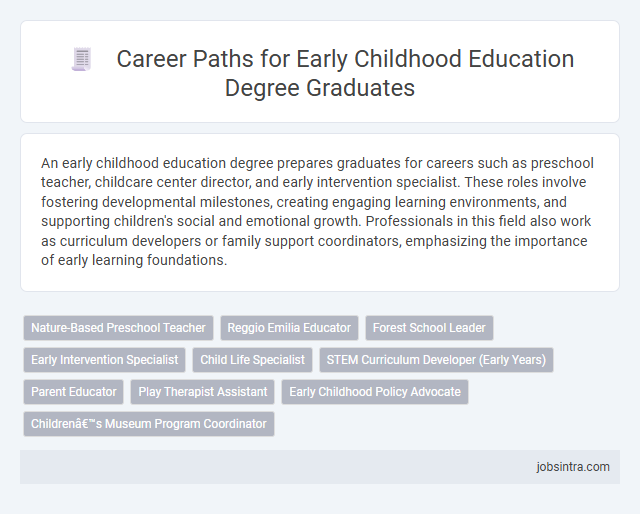 Career Paths for Early Childhood Education Degree Graduates

An early childhood education degree prepares graduates for careers such as preschool teacher, childcare center director, and early intervention specialist. These roles involve fostering developmental milestones, creating engaging learning environments, and supporting children's social and emotional growth. Professionals in this field also work as curriculum developers or family support coordinators, emphasizing the importance of early learning foundations.

Nature-Based Preschool Teacher

Reggio Emilia Educator

Forest School Leader

Early Intervention Specialist

Child Life Specialist

STEM Curriculum Developer (Early Years)

Parent Educator

Play Therapist Assistant

Early Childhood Policy Advocate

Childrenâ€™s Museum Program Coordinator

jobsintra.com