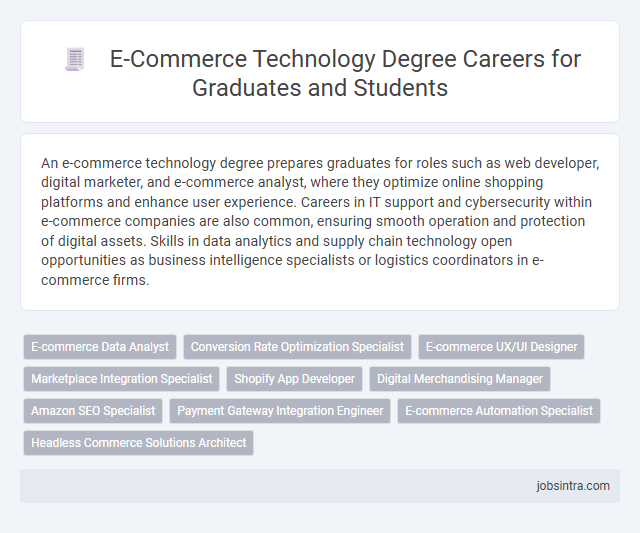 E-Commerce Technology Degree Careers for Graduates and Students

An e-commerce technology degree prepares graduates for roles such as web developer, digital marketer, and e-commerce analyst, where they optimize online shopping platforms and enhance user experience. Careers in IT support and cybersecurity within e-commerce companies are also common, ensuring smooth operation and protection of digital assets. Skills in data analytics and supply chain technology open opportunities as business intelligence specialists or logistics coordinators in e-commerce firms.

E-commerce Data Analyst
Conversion Rate Optimization Specialist
E-commerce UX/UI Designer
Marketplace Integration Specialist
Shopify App Developer
Digital Merchandising Manager
Amazon SEO Specialist
Payment Gateway Integration Engineer
E-commerce Automation Specialist
Headless Commerce Solutions Architect

jobsintra.com